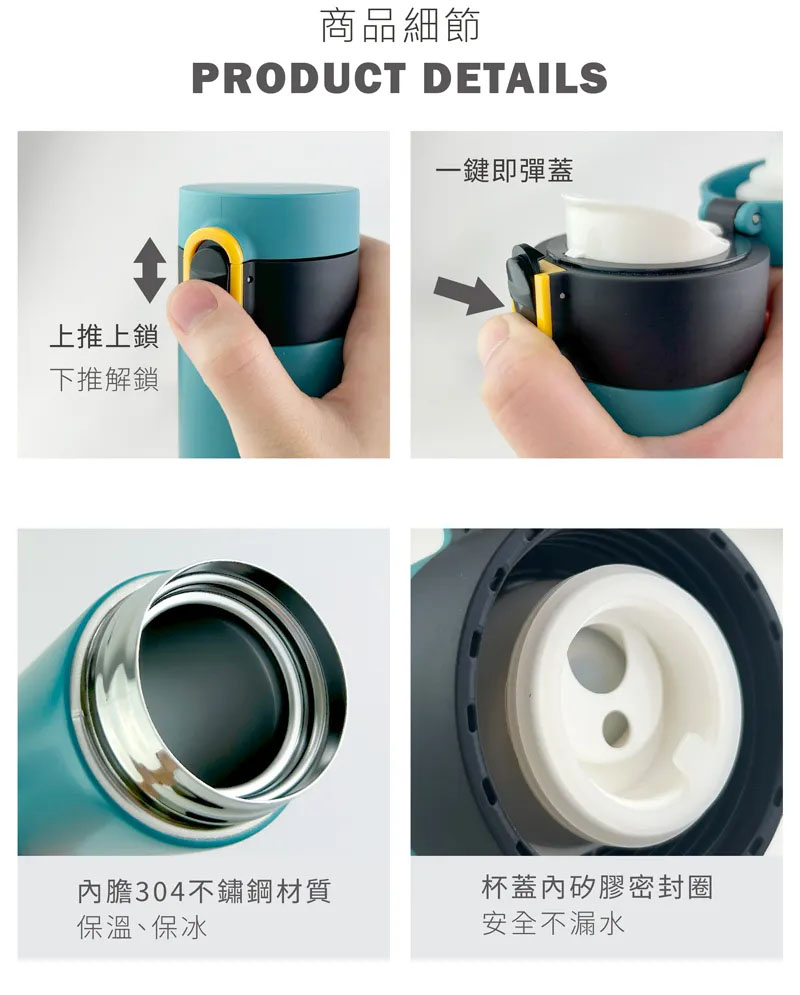 商品細節
PRODUCT DETAILS

上推上鎖
下推解鎖

一鍵即彈蓋

內膽304不鏽鋼材質
保溫、保冰

杯蓋內矽膠密封圈
安全不漏水